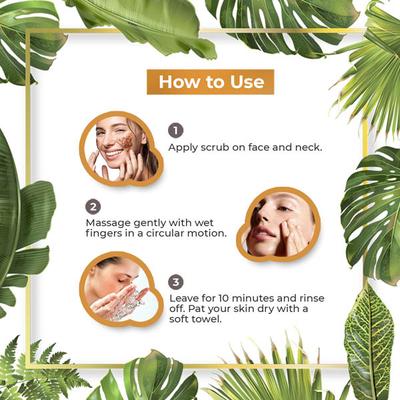 How to Use

1
Apply scrub on face and neck.

2
Massage gently with wet fingers in a circular motion.

3
Leave for 10 minutes and rinse off. Pat your skin dry with a soft towel.