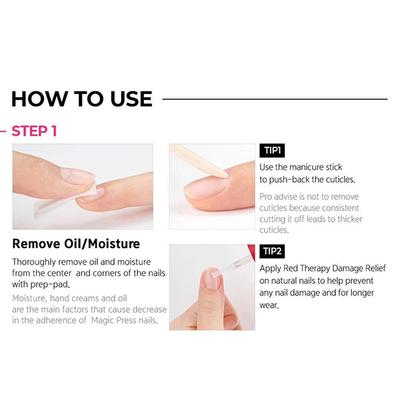 HOW TO USE

STEP 1

Remove Oil/Moisture

Thoroughly remove oil and moisture from the center and corners of the nails with prep-pad.

Moisture, hand creams and oil are the main factors that cause decrease in the adherence of Magic Press nails.

TIP1

Use the manicure stick to push-back the cuticles.

Pro advise is not to remove cuticles because consistent cutting it off leads to thicker cuticles.

TIP2

Apply Red Therapy Damage Relief on natural nails to help prevent any nail damage and for longer wear.