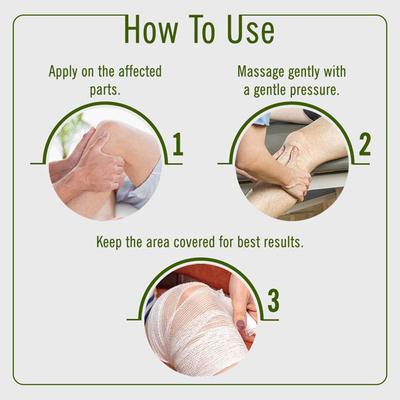 How To Use

Apply on the affected parts.

1

Massage gently with a gentle pressure.

2

Keep the area covered for best results.

3