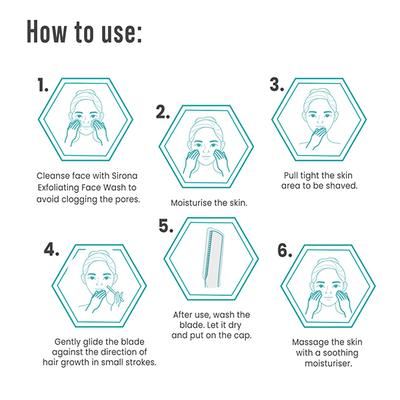 How to use:

1.

Cleanse face with Sirona Exfoliating Face Wash to avoid clogging the pores.

2.

Moisturise the skin.

3.

Pull tight the skin area to be shaved.

4.

Gently glide the blade against the direction of hair growth in small strokes.

5.

After use, wash the blade. Let it dry and put on the cap.

6.

Massage the skin with a soothing moisturiser.