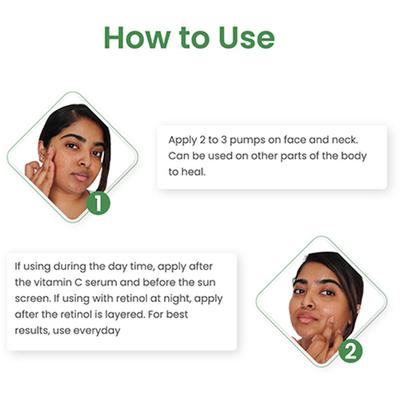 How to Use

1

Apply 2 to 3 pumps on face and neck. Can be used on other parts of the body to heal.

If using during the day time, apply after the vitamin C serum and before the sun screen. If using with retinol at night, apply after the retinol is layered. For best results, use everyday

2