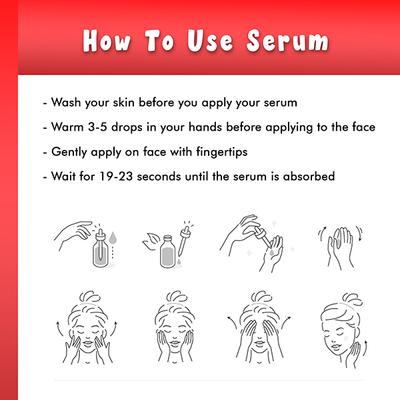 How To Use Serum

- Wash your skin before you apply your serum

- Warm 3-5 drops in your hands before applying to the face

- Gently apply on face with fingertips

- Wait for 19-23 seconds until the serum is absorbed