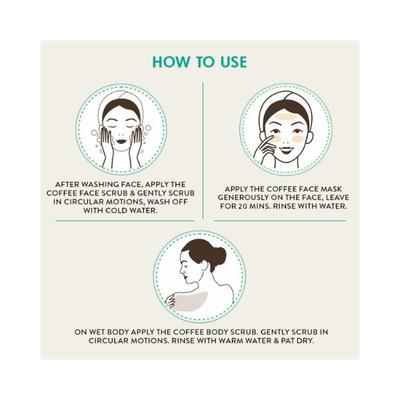 HOW TO USE

AFTER WASHING FACE, APPLY THE COFFEE FACE SCRUB & GENTLY SCRUB IN CIRCULAR MOTIONS, WASH OFF WITH COLD WATER.

APPLY THE COFFEE FACE MASK GENEROUSLY ON THE FACE, LEAVE FOR 20 MINS. RINSE WITH WATER.

ON WET BODY APPLY THE COFFEE BODY SCRUB. GENTLY SCRUB IN CIRCULAR MOTIONS. RINSE WITH WARM WATER & PAT DRY.