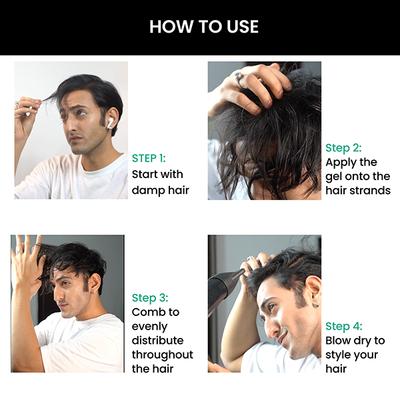 HOW TO USE

STEP 1:
Start with damp hair

Step 2:
Apply the gel onto the hair strands

Step 3:
Comb to evenly distribute throughout the hair

Step 4:
Blow dry to style your hair