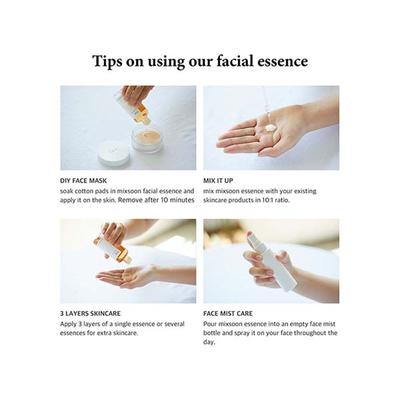 Tips on using our facial essence

DIY FACE MASK
soak cotton pads in mixsoon facial essence and apply it on the skin. Remove after 10 minutes

MIX IT UP
mix mixsoon essence with your existing skincare products in 10:1 ratio.

3 LAYERS SKINCARE
Apply 3 layers of a single essence or several essences for extra skincare.

FACE MIST CARE
Pour mixsoon essence into an empty face mist bottle and spray it on your face throughout the day.