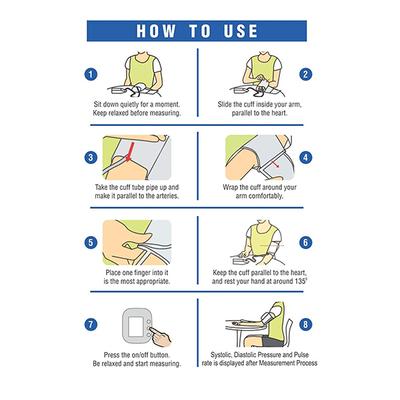 HOW TO USE

1
Sit down quietly for a moment. Keep relaxed before measuring.

2
Slide the cuff inside your arm, parallel to the heart.

3
Take the cuff tube pipe up and make it parallel to the arteries.

4
Wrap the cuff around your arm comfortably.

5
Place one finger into it is the most appropriate.

6
Keep the cuff parallel to the heart, and rest your hand at around 135°

7
Press the on/off button. Be relaxed and start measuring.

8
Systolic, Diastolic Pressure and Pulse rate is displayed after Measurement Process