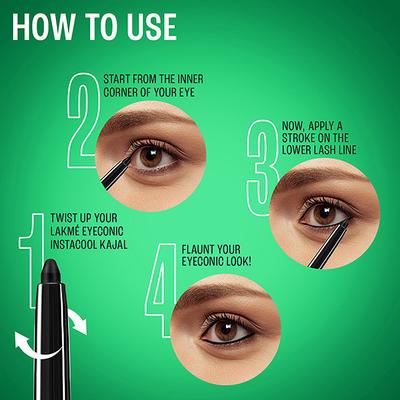 HOW TO USE

1 TWIST UP YOUR LAKMÉ EYECONIC INSTACOOL KAJAL

2 START FROM THE INNER CORNER OF YOUR EYE

3 NOW, APPLY A STROKE ON THE LOWER LASH LINE

4 FLAUNT YOUR EYECONIC LOOK!