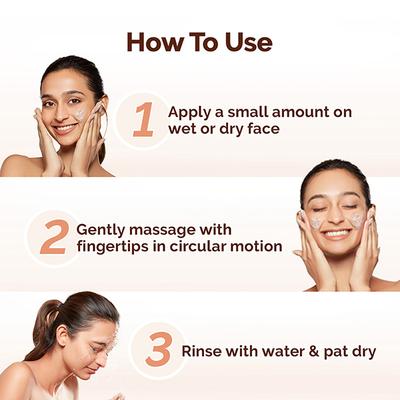 How To Use

1 Apply a small amount on wet or dry face

2 Gently massage with fingertips in circular motion

3 Rinse with water & pat dry