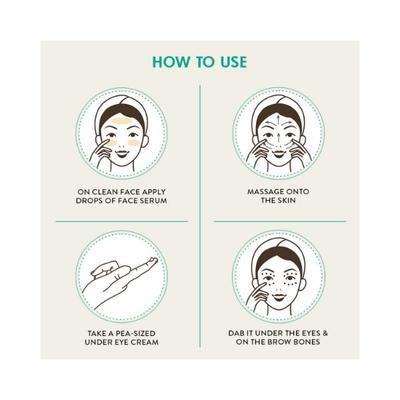 HOW TO USE

ON CLEAN FACE APPLY DROPS OF FACE SERUM

MASSAGE ONTO THE SKIN

TAKE A PEA-SIZED UNDER EYE CREAM

DAB IT UNDER THE EYES & ON THE BROW BONES