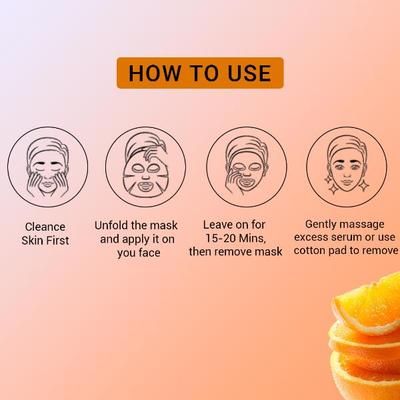 HOW TO USE

Cleance Skin First

Unfold the mask and apply it on you face

Leave on for 15-20 Mins, then remove mask

Gently massage excess serum or use cotton pad to remove