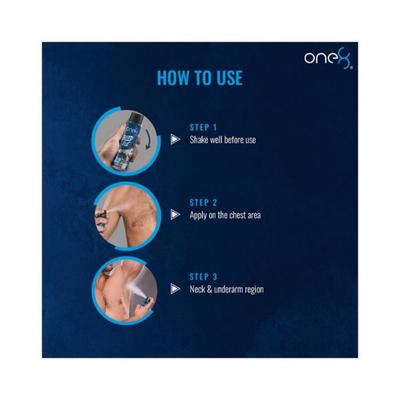 one8

HOW TO USE

STEP 1
Shake well before use

STEP 2
Apply on the chest area

STEP 3
Neck & underarm region