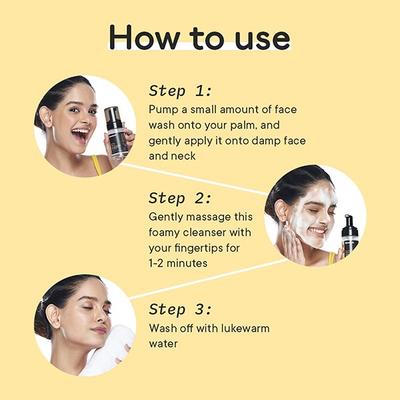 How to use

Step 1:
Pump a small amount of face wash onto your palm, and gently apply it onto damp face and neck

Step 2:
Gently massage this foamy cleanser with your fingertips for 1-2 minutes

Step 3:
Wash off with lukewarm water