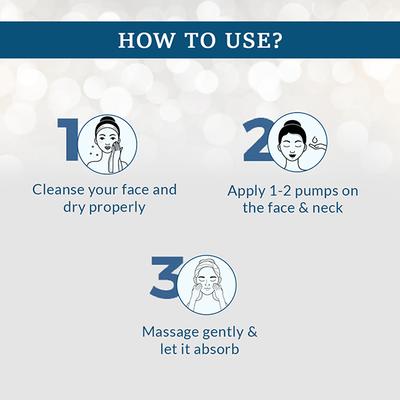 HOW TO USE?

1

Cleanse your face and dry properly

2

Apply 1-2 pumps on the face & neck

3

Massage gently & let it absorb