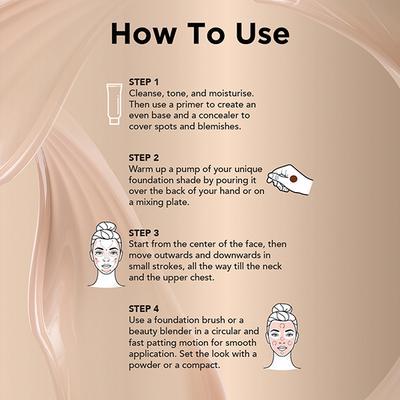 How To Use

STEP 1
Cleanse, tone, and moisturise. Then use a primer to create an even base and a concealer to cover spots and blemishes.

STEP 2
Warm up a pump of your unique foundation shade by pouring it over the back of your hand or on a mixing plate.

STEP 3
Start from the center of the face, then move outwards and downwards in small strokes, all the way till the neck and the upper chest.

STEP 4
Use a foundation brush or a beauty blender in a circular and fast patting motion for smooth application. Set the look with a powder or a compact.