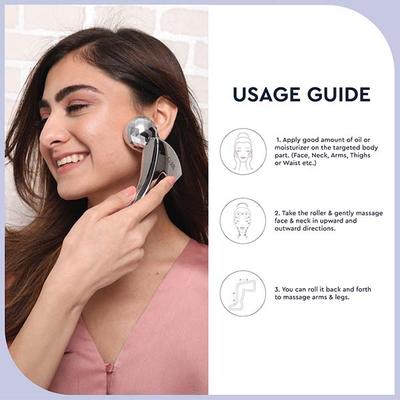 USAGE GUIDE

1. Apply good amount of oil or moisturizer on the targeted body part. (Face, Neck, Arms, Thighs or Waist etc.)

2. Take the roller & gently massage face & neck in upward and outward directions.

3. You can roll it back and forth to massage arms & legs.