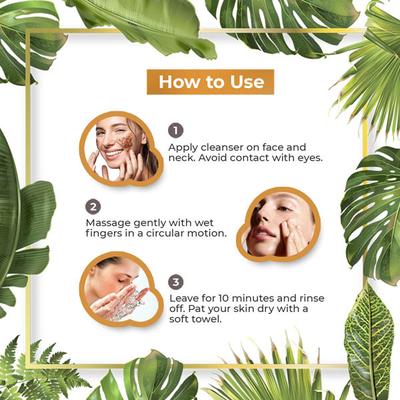 How to Use

1
Apply cleanser on face and neck. Avoid contact with eyes.

2
Massage gently with wet fingers in a circular motion.

3
Leave for 10 minutes and rinse off. Pat your skin dry with a soft towel.