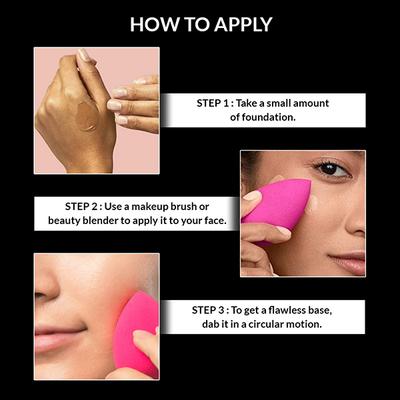 HOW TO APPLY

STEP 1 : Take a small amount of foundation.

STEP 2 : Use a makeup brush or beauty blender to apply it to your face.

STEP 3 : To get a flawless base, dab it in a circular motion.