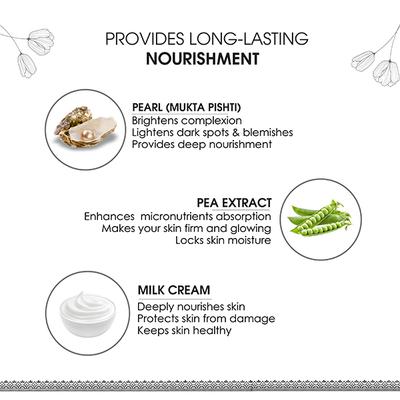 PROVIDES LONG-LASTING
NOURISHMENT

PEARL (MUKTA PISHTI)
Brightens complexion
Lightens dark spots & blemishes
Provides deep nourishment

PEA EXTRACT
Enhances micronutrients absorption
Makes your skin firm and glowing
Locks skin moisture

MILK CREAM
Deeply nourishes skin
Protects skin from damage
Keeps skin healthy