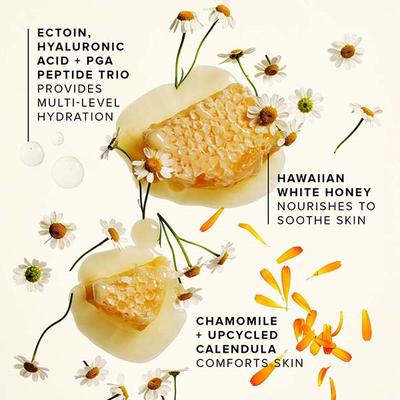 ECTOIN, HYALURONIC ACID + PGA PEPTIDE TRIO
PROVIDES MULTI-LEVEL HYDRATION

HAWAIIAN WHITE HONEY
NOURISHES TO SOOTHE SKIN

CHAMOMILE + UPCYCLED CALENDULA
COMFORTS SKIN