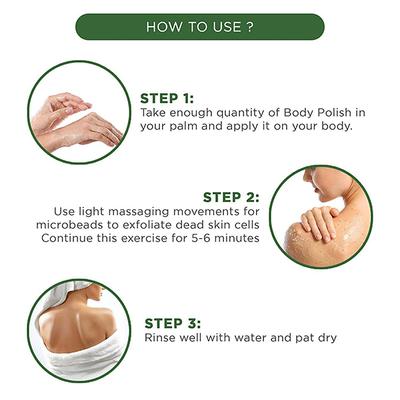 HOW TO USE ?

STEP 1:
Take enough quantity of Body Polish in your palm and apply it on your body.

STEP 2:
Use light massaging movements for microbeads to exfoliate dead skin cells Continue this exercise for 5-6 minutes

STEP 3:
Rinse well with water and pat dry