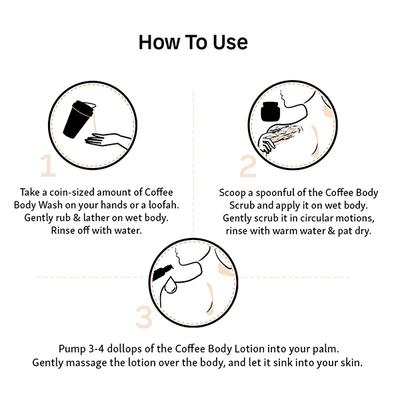 How To Use

1

Take a coin-sized amount of Coffee Body Wash on your hands or a loofah. Gently rub & lather on wet body. Rinse off with water.

2

Scoop a spoonful of the Coffee Body Scrub and apply it on wet body. Gently scrub it in circular motions, rinse with warm water & pat dry.

3

Pump 3-4 dollops of the Coffee Body Lotion into your palm. Gently massage the lotion over the body, and let it sink into your skin.