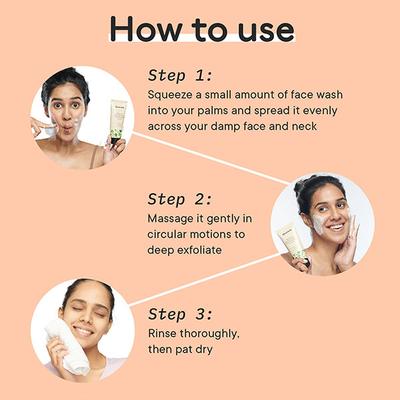 How to use

Step 1:
Squeeze a small amount of face wash into your palms and spread it evenly across your damp face and neck

Step 2:
Massage it gently in circular motions to deep exfoliate

Step 3:
Rinse thoroughly, then pat dry