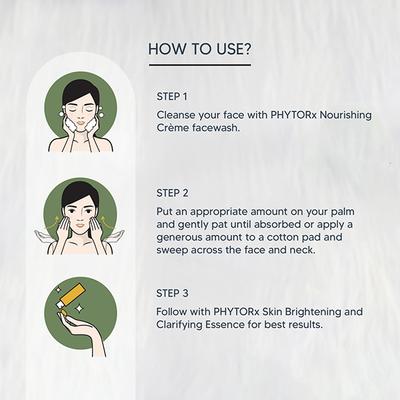 HOW TO USE?

STEP 1
Cleanse your face with PHYTORx Nourishing Crème facewash.

STEP 2
Put an appropriate amount on your palm and gently pat until absorbed or apply a generous amount to a cotton pad and sweep across the face and neck.

STEP 3
Follow with PHYTORx Skin Brightening and Clarifying Essence for best results.