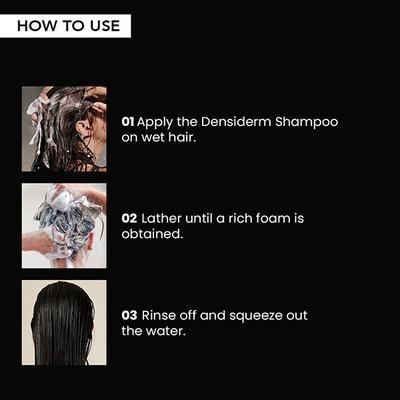 HOW TO USE

01 Apply the Densiderm Shampoo on wet hair.

02 Lather until a rich foam is obtained.

03 Rinse off and squeeze out the water.