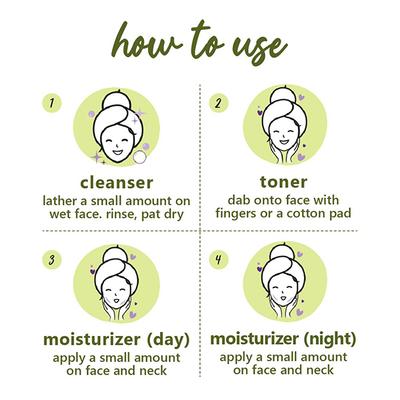 how to use

1

cleanser
lather a small amount on wet face. rinse, pat dry

2

toner
dab onto face with fingers or a cotton pad

3

moisturizer (day)
apply a small amount on face and neck

4

moisturizer (night)
apply a small amount on face and neck