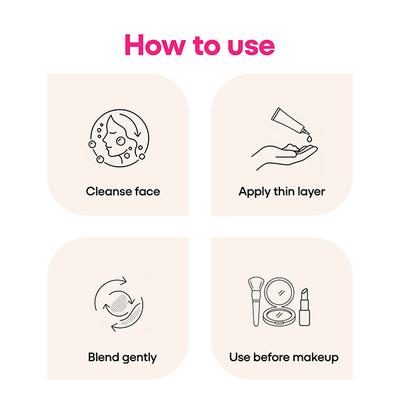 How to use

Cleanse face

Apply thin layer

Blend gently

Use before makeup