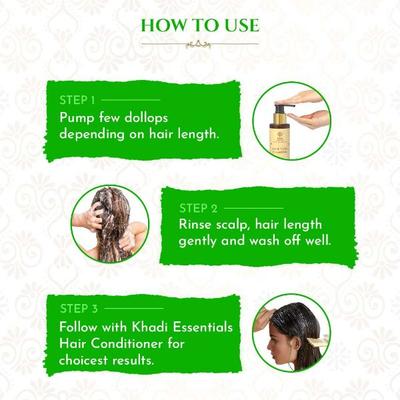 HOW TO USE

STEP 1
Pump few dollops depending on hair length.

STEP 2
Rinse scalp, hair length gently and wash off well.

STEP 3
Follow with Khadi Essentials Hair Conditioner for choicest results.