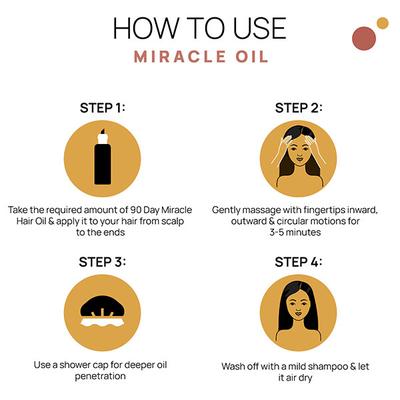 HOW TO USE
MIRACLE OIL

STEP 1:

Take the required amount of 90 Day Miracle Hair Oil & apply it to your hair from scalp to the ends

STEP 2:

Gently massage with fingertips inward, outward & circular motions for 3-5 minutes

STEP 3:

Use a shower cap for deeper oil penetration

STEP 4:

Wash off with a mild shampoo & let it air dry