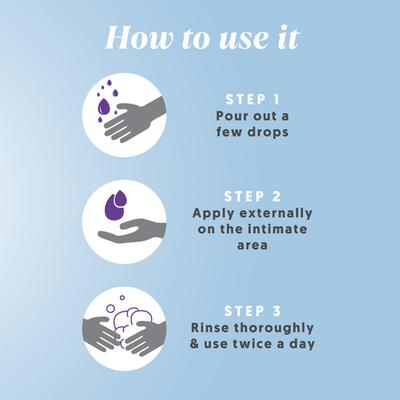 How to use it

STEP 1
Pour out a few drops

STEP 2
Apply externally on the intimate area

STEP 3
Rinse thoroughly & use twice a day