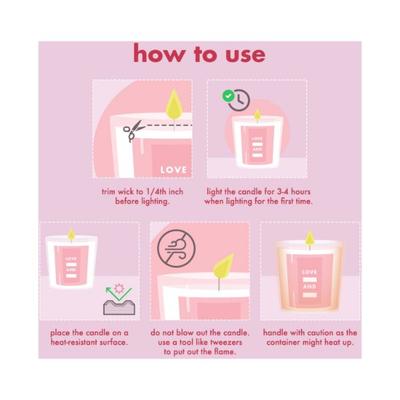 how to use

LOVE

trim wick to 1/4th inch before lighting.

LOVE AND

light the candle for 3-4 hours when lighting for the first time.

LOVE AND

place the candle on a heat-resistant surface.

do not blow out the candle. use a tool like tweezers to put out the flame.

LOVE AND

handle with caution as the container might heat up.