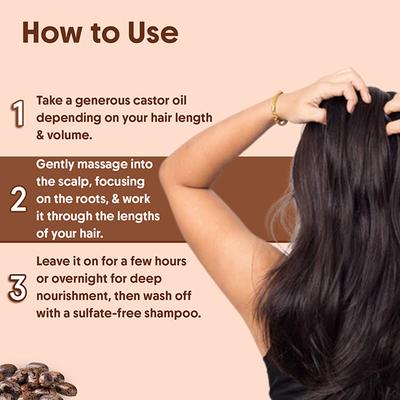 How to Use

1 Take a generous castor oil depending on your hair length & volume.

2 Gently massage into the scalp, focusing on the roots, & work it through the lengths of your hair.

3 Leave it on for a few hours or overnight for deep nourishment, then wash off with a sulfate-free shampoo.