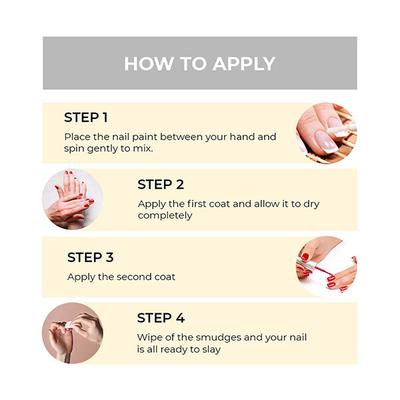 HOW TO APPLY

STEP 1

Place the nail paint between your hand and spin gently to mix.

STEP 2

Apply the first coat and allow it to dry completely

STEP 3

Apply the second coat

STEP 4

Wipe of the smudges and your nail is all ready to slay