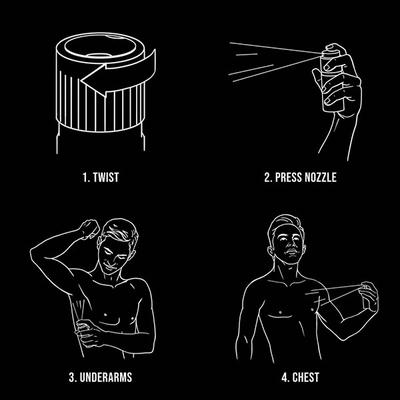 1. TWIST

2. PRESS NOZZLE

3. UNDERARMS

4. CHEST