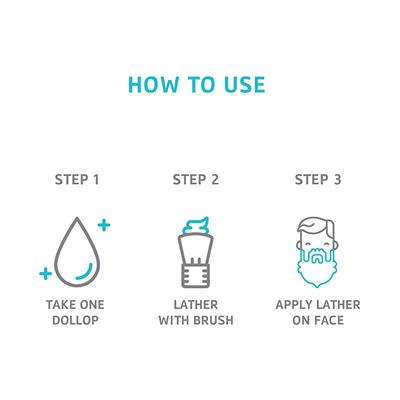 HOW TO USE

STEP 1

TAKE ONE DOLLOP

STEP 2

LATHER WITH BRUSH

STEP 3

APPLY LATHER ON FACE