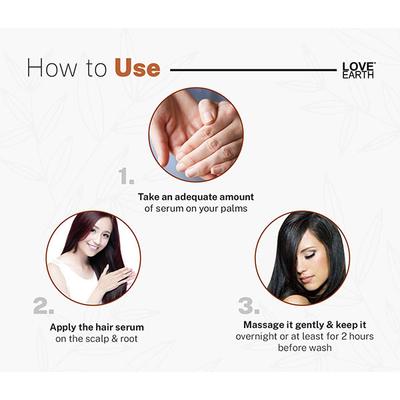 How to Use

LOVE EARTH

1.

Take an adequate amount of serum on your palms

2.

Apply the hair serum on the scalp & root

3.

Massage it gently & keep it overnight or at least for 2 hours before wash