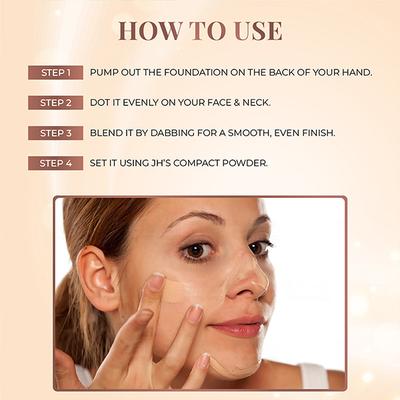 HOW TO USE

STEP 1 PUMP OUT THE FOUNDATION ON THE BACK OF YOUR HAND.

STEP 2 DOT IT EVENLY ON YOUR FACE & NECK.

STEP 3 BLEND IT BY DABBING FOR A SMOOTH, EVEN FINISH.

STEP 4 SET IT USING JH'S COMPACT POWDER.