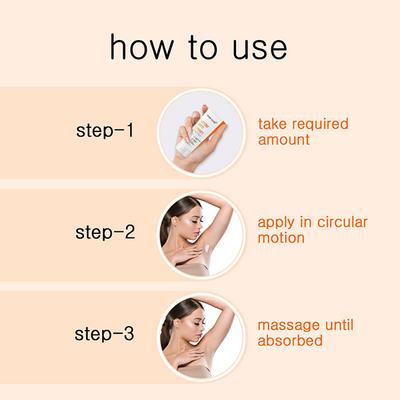 how to use

step-1

take required amount

step-2

apply in circular motion

step-3

massage until absorbed