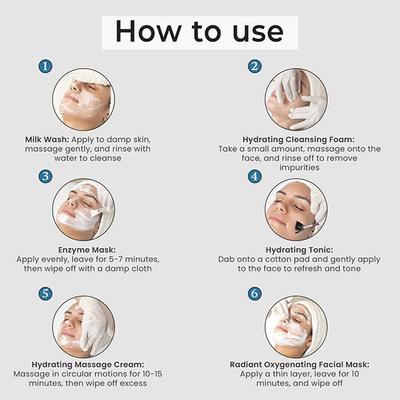 How to use

1

Milk Wash: Apply to damp skin, massage gently, and rinse with water to cleanse

2

Hydrating Cleansing Foam: Take a small amount, massage onto the face, and rinse off to remove impurities

3

Enzyme Mask: Apply evenly, leave for 5-7 minutes, then wipe off with a damp cloth

4

Hydrating Tonic: Dab onto a cotton pad and gently apply to the face to refresh and tone

5

Hydrating Massage Cream: Massage in circular motions for 10-15 minutes, then wipe off excess

6

Radiant Oxygenating Facial Mask: Apply a thin layer, leave for 10 minutes, and wipe off