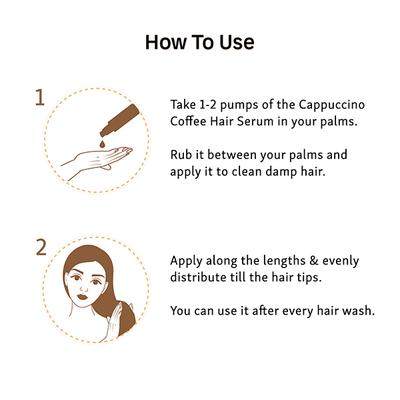 How To Use

1

Take 1-2 pumps of the Cappuccino Coffee Hair Serum in your palms.

Rub it between your palms and apply it to clean damp hair.

2

Apply along the lengths & evenly distribute till the hair tips.

You can use it after every hair wash.