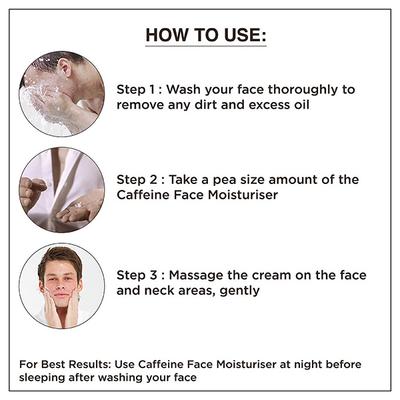 HOW TO USE:

Step 1 : Wash your face thoroughly to remove any dirt and excess oil

Step 2 : Take a pea size amount of the Caffeine Face Moisturiser

Step 3 : Massage the cream on the face and neck areas, gently

For Best Results: Use Caffeine Face Moisturiser at night before sleeping after washing your face