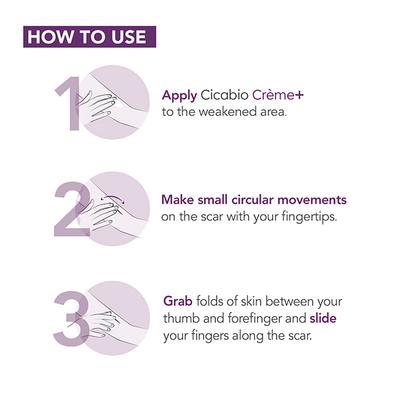 HOW TO USE

1

Apply Cicabio Crème+ to the weakened area.

2

Make small circular movements on the scar with your fingertips.

3

Grab folds of skin between your thumb and forefinger and slide your fingers along the scar.