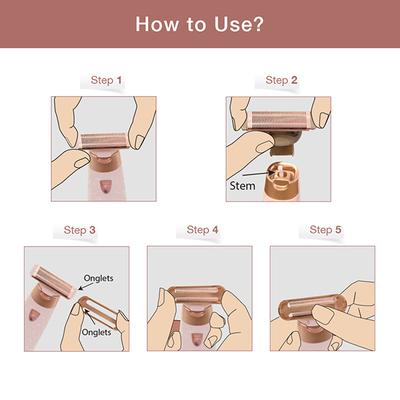 How to Use?

Step 1

Step 2

Stem

Step 3

Onglets

Onglets

Step 4

Step 5