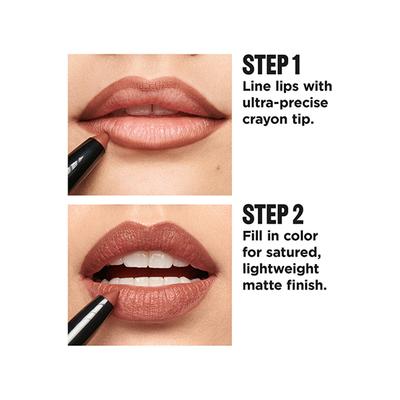 STEP 1
Line lips with ultra-precise crayon tip.

STEP 2
Fill in color for satured, lightweight matte finish.