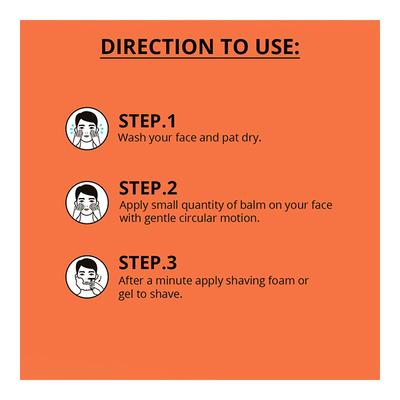 DIRECTION TO USE:

STEP.1
Wash your face and pat dry.

STEP.2
Apply small quantity of balm on your face with gentle circular motion.

STEP.3
After a minute apply shaving foam or gel to shave.