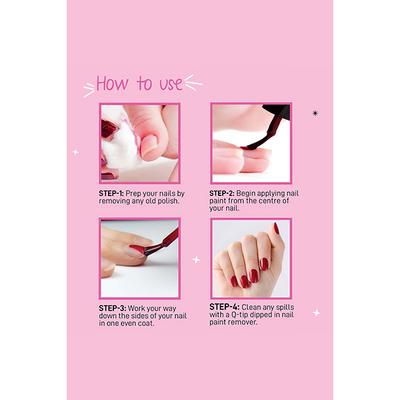 How to use

STEP-1: Prep your nails by removing any old polish.

STEP-2: Begin applying nail paint from the centre of your nail.

STEP-3: Work your way down the sides of your nail in one even coat.

STEP-4: Clean any spills with a Q-tip dipped in nail paint remover.