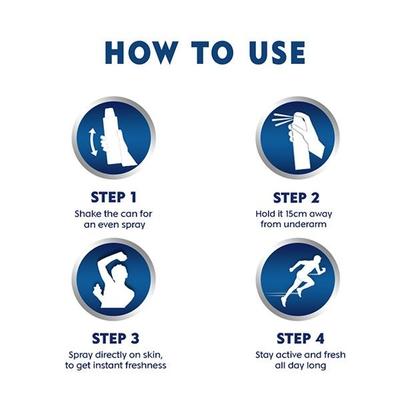 HOW TO USE

STEP 1
Shake the can for an even spray

STEP 2
Hold it 15cm away from underarm

STEP 3
Spray directly on skin, to get instant freshness

STEP 4
Stay active and fresh all day long